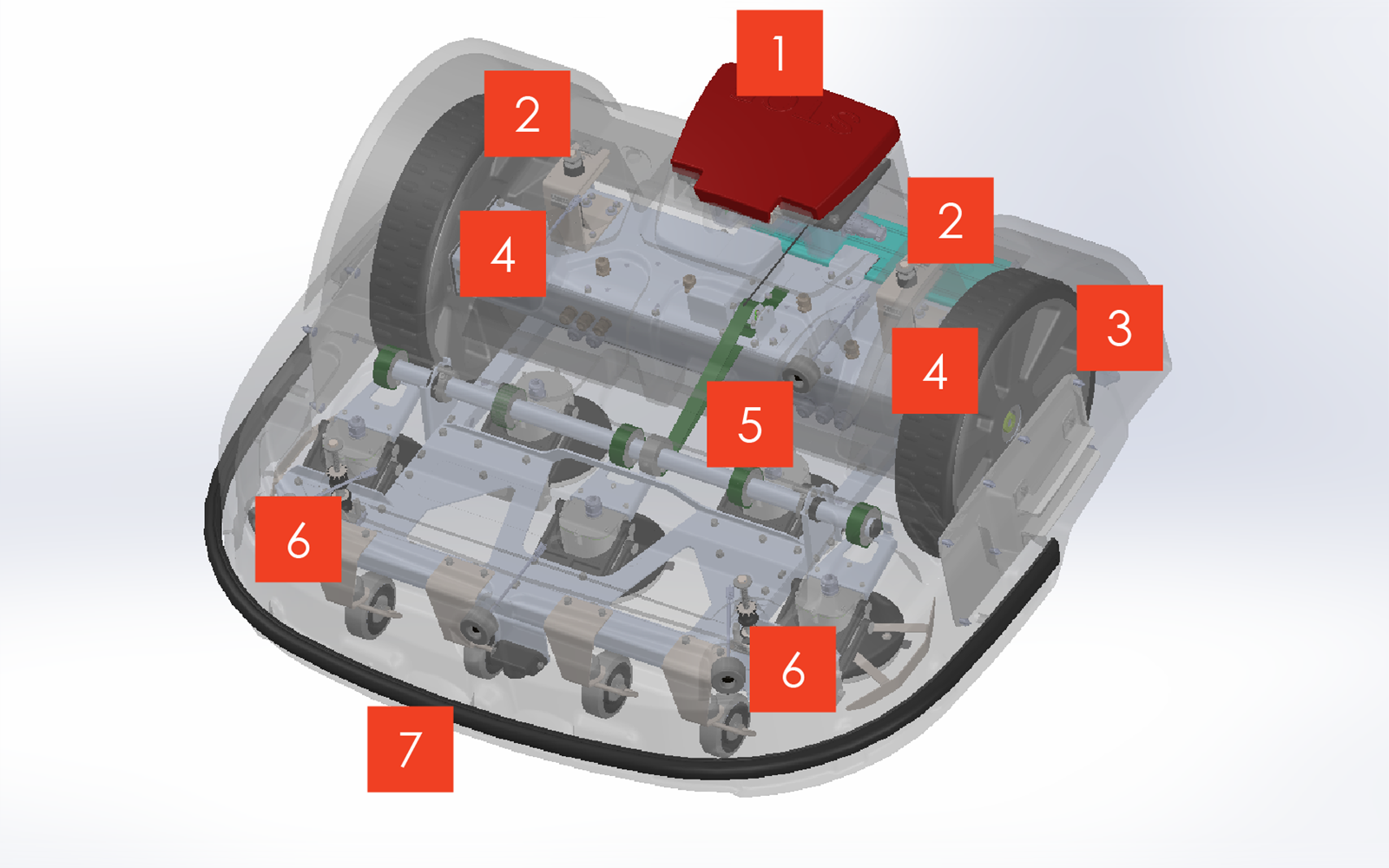 1

2

2

4

3

4

5

6

6

7